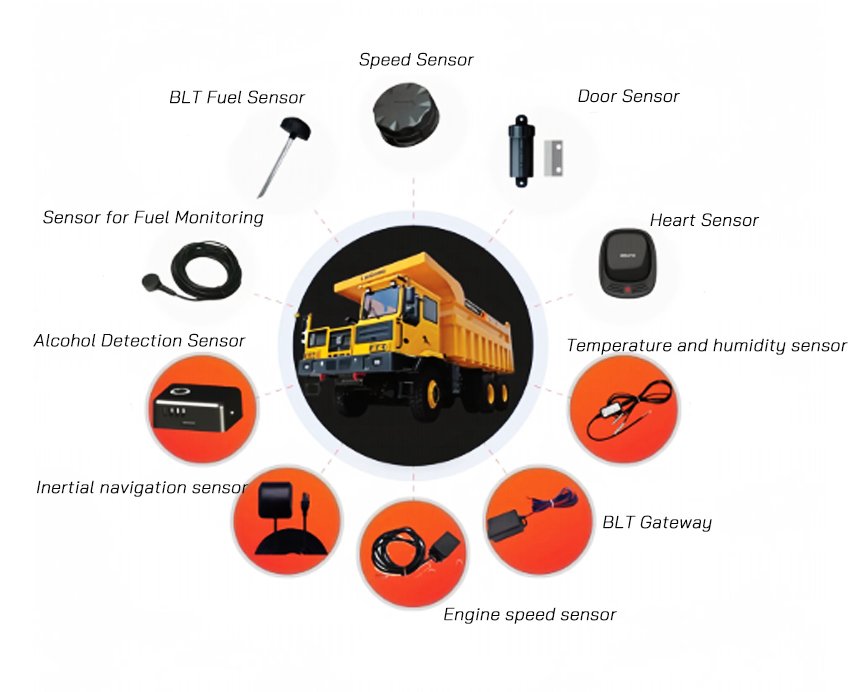 Speed Sensor

BLT Fuel Sensor

Door Sensor

Sensor for Fuel Monitoring

Heart Sensor

Alcohol Detection Sensor

Temperature and humidity sensor

Inertial navigation sensor

BLT Gateway

Engine speed sensor